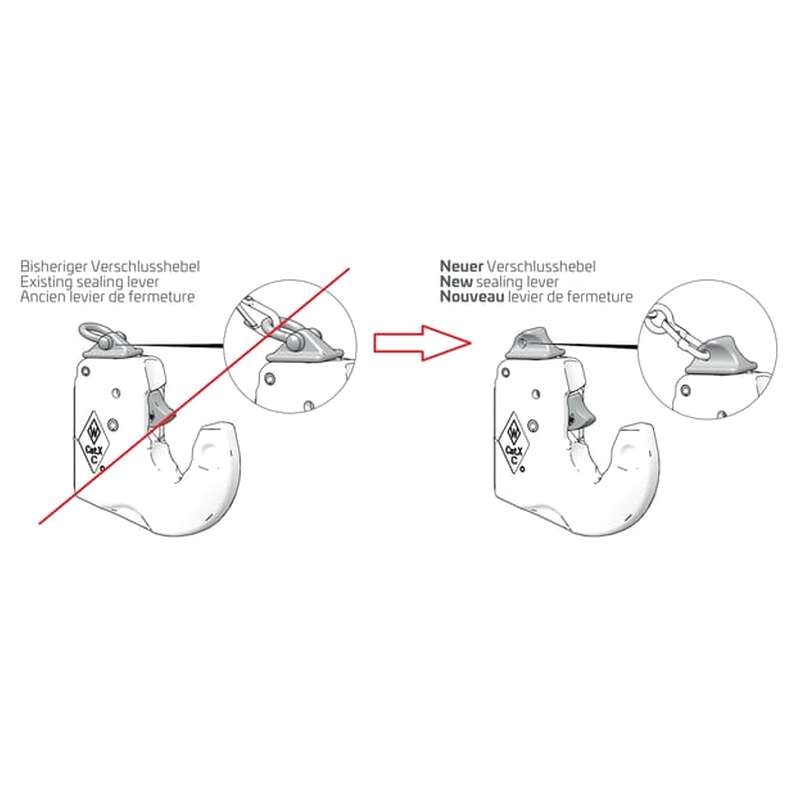 Bisheriger Verschlusshebel
Existing sealing lever
Ancien levier de fermeture

Cat.X
C

Neuer Verschlusshebel
New sealing lever
Nouveau levier de fermeture

Cat.X
C